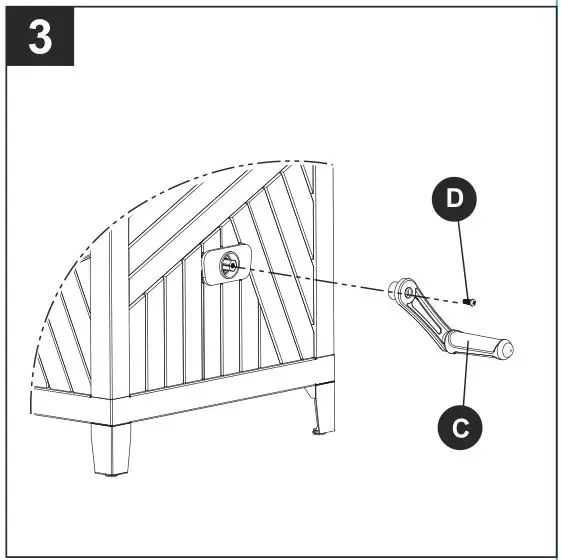 3

D

C