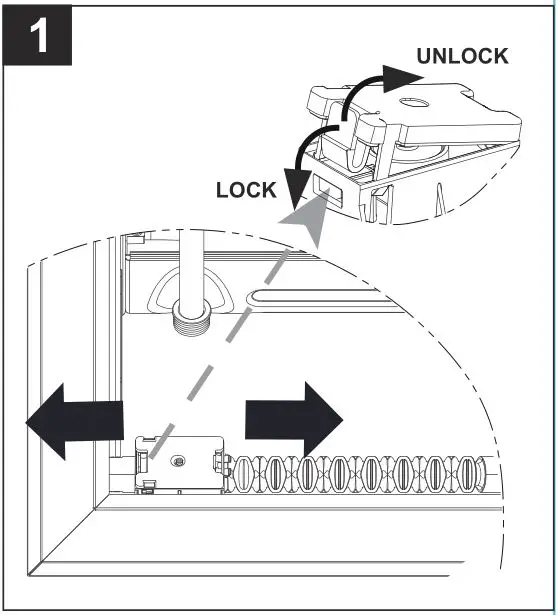 1

UNLOCK

LOCK