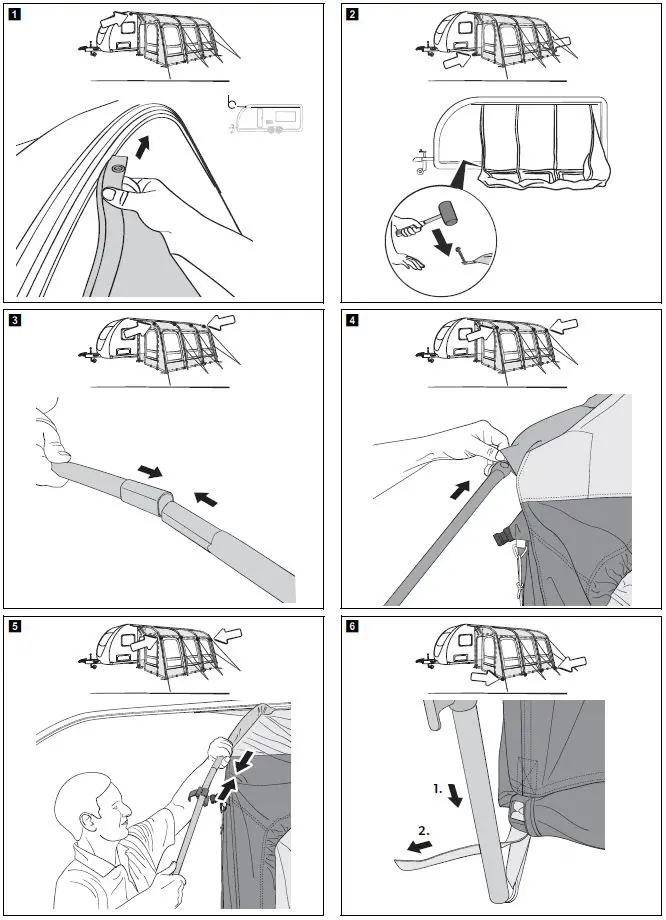 1

2

3

4

5

6

1.

2.