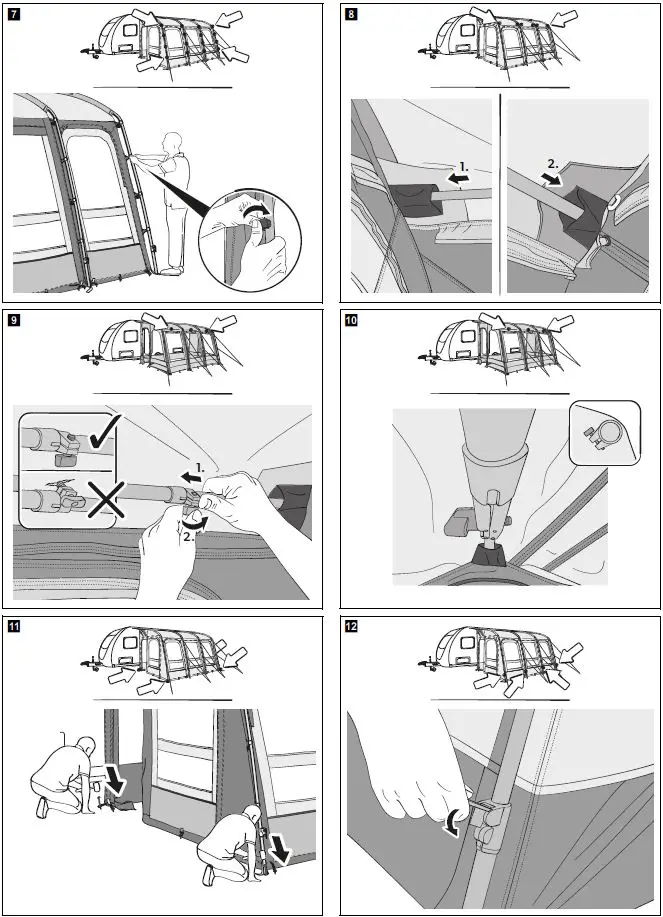 7

8

1.

2.

9

1.

2.

10

11

12