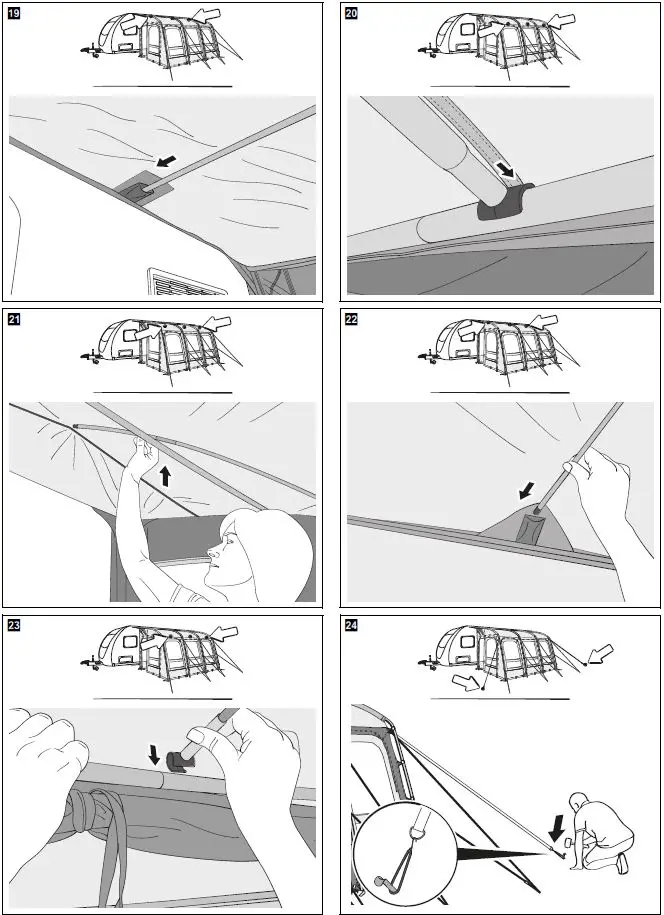 19

20

21

22

23

24