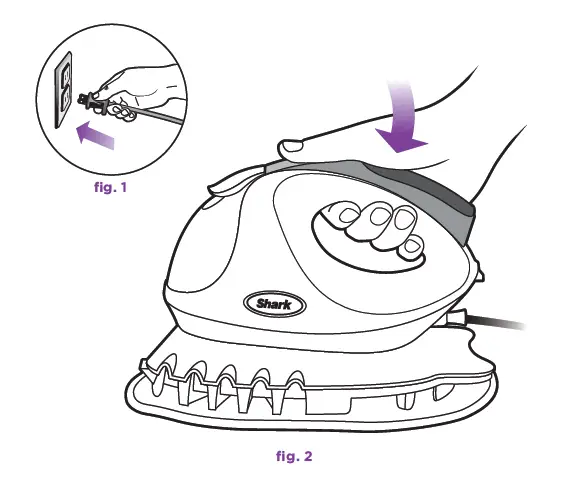 fig. 1

Shark

fig. 2