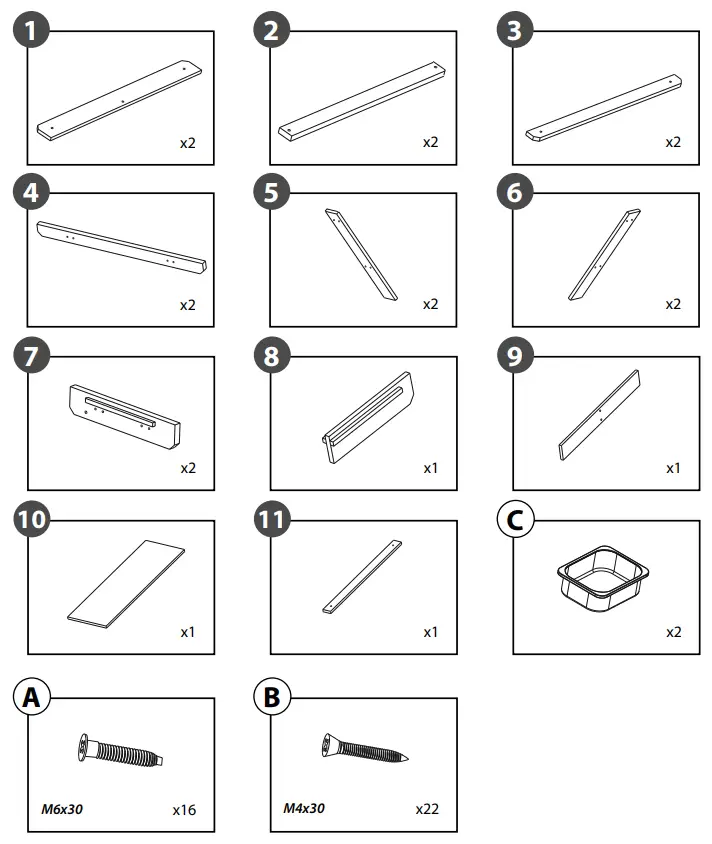 1
x2

2
x2

3
x2

4
x2

5
x2

6
x2

7
x2

8
x1

9
x1

10
x1

11
x1

C
x2

A
M6x30
x16

B
M4x30
x22