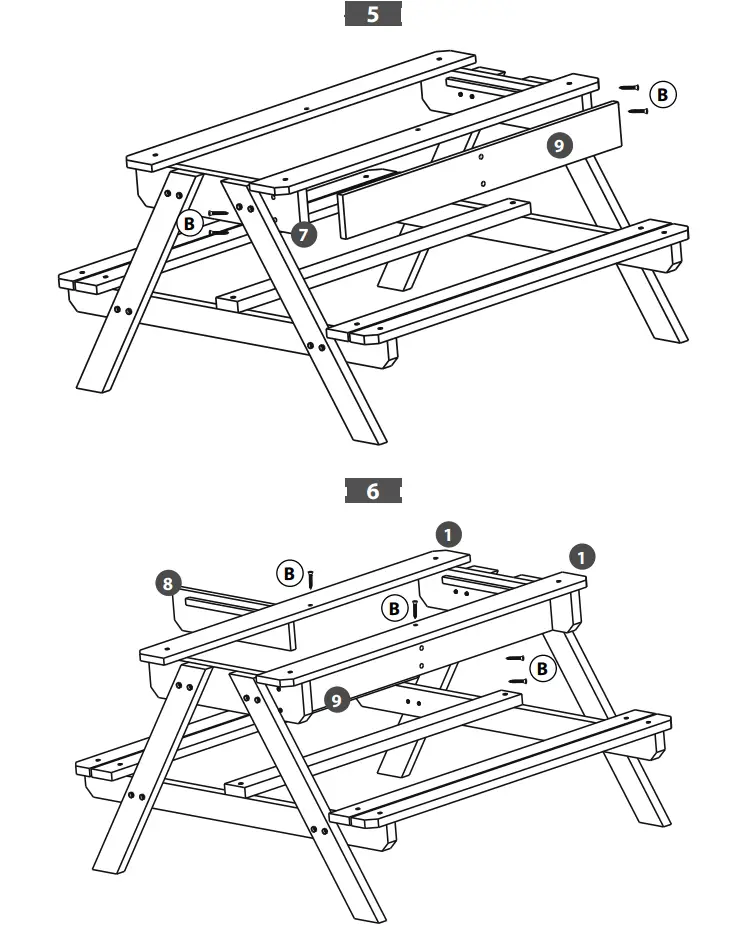 5

B

9

B

7

6

1

1

8

B

B

B

9