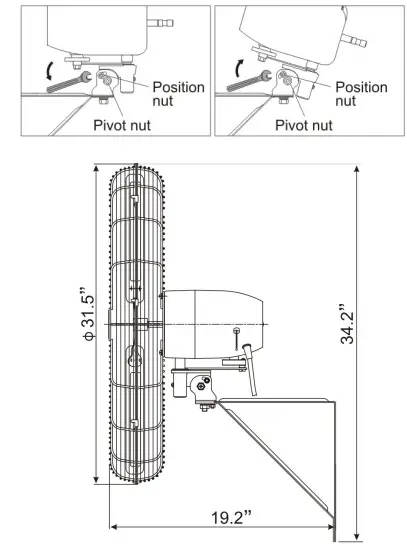 Position nut

Pivot nut

Position nut

Pivot nut

ϕ 31.5"

34.2"

19.2"