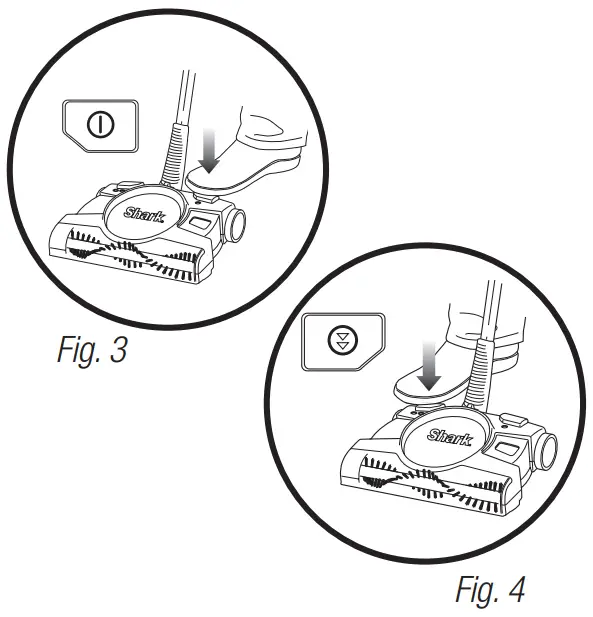 Shark

Fig. 3

Shark

Fig. 4