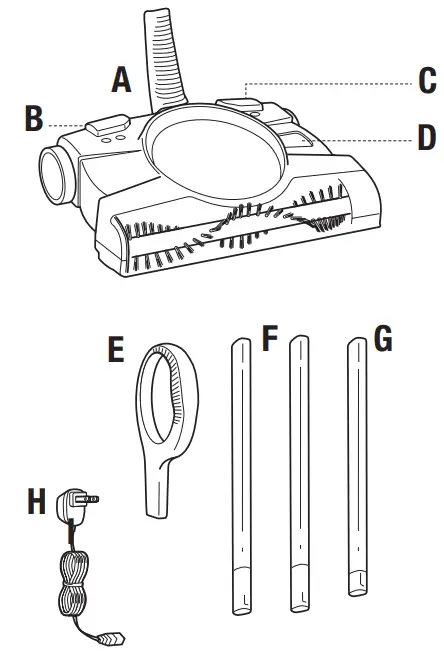 A
B
C
D
E
F
G
H