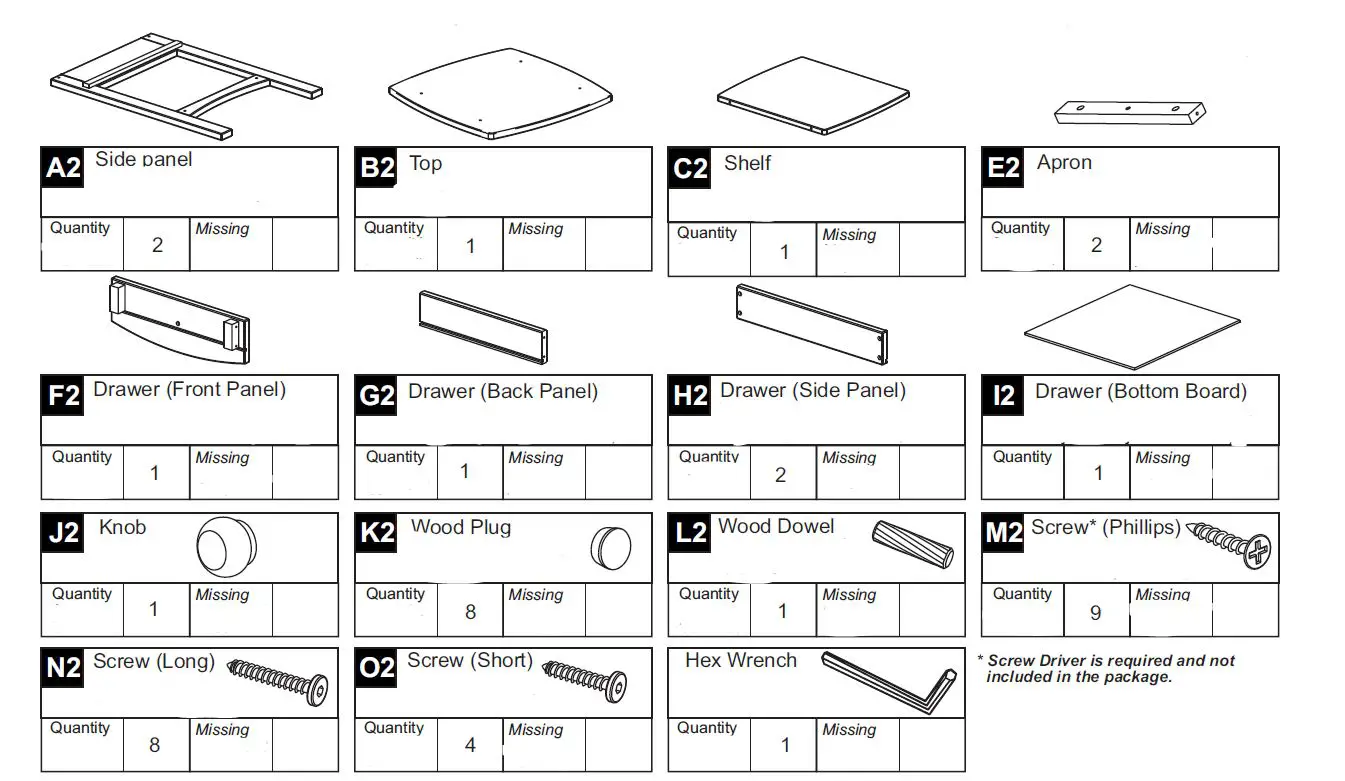 A2 Side panel

| Quantity | 2 | Missing | |
|---|---|---|---|

B2 Top

| Quantity | 1 | Missing | |
|---|---|---|---|

C2 Shelf

| Quantity | 1 | Missing | |
|---|---|---|---|

E2 Apron

| Quantity | 2 | Missing | |
|---|---|---|---|

F2 Drawer (Front Panel)

| Quantity | 1 | Missing | |
|---|---|---|---|

G2 Drawer (Back Panel)

| Quantity | 1 | Missing | |
|---|---|---|---|

H2 Drawer (Side Panel)

| Quantity | 2 | Missing | |
|---|---|---|---|

I2 Drawer (Bottom Board)

| Quantity | 1 | Missing | |
|---|---|---|---|

J2 Knob

| Quantity | 1 | Missing | |
|---|---|---|---|

K2 Wood Plug

| Quantity | 8 | Missing | |
|---|---|---|---|

L2 Wood Dowel

| Quantity | 1 | Missing | |
|---|---|---|---|

M2 Screw* (Phillips)

| Quantity | 9 | Missing | |
|---|---|---|---|

N2 Screw (Long)

| Quantity | 8 | Missing | |
|---|---|---|---|

O2 Screw (Short)

| Quantity | 4 | Missing | |
|---|---|---|---|

Hex Wrench

| Quantity | 1 | Missing | |
|---|---|---|---|

* Screw Driver is required and not included in the package.