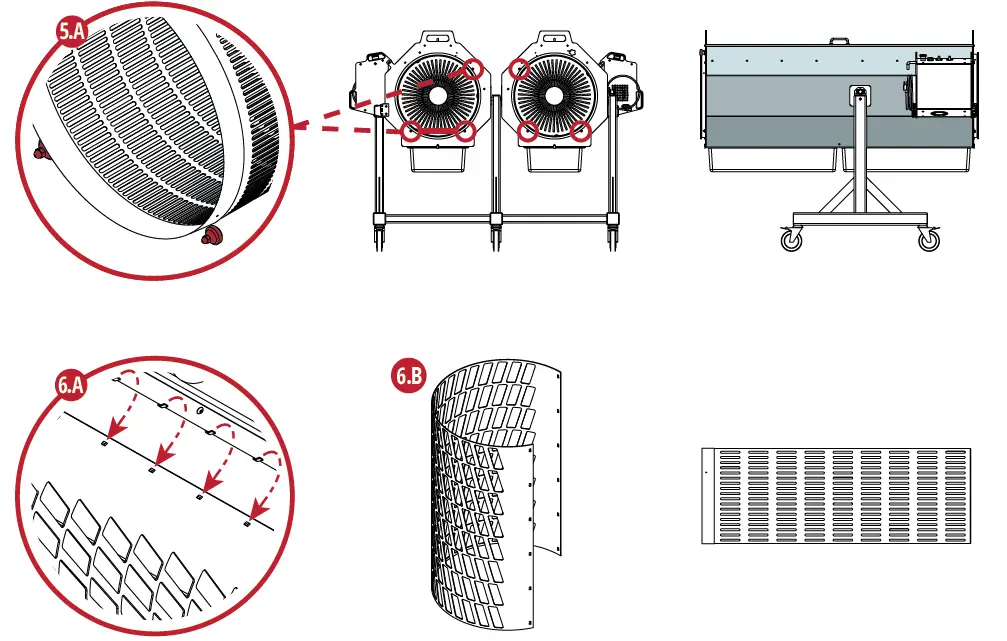 5.A

6.A

6.B