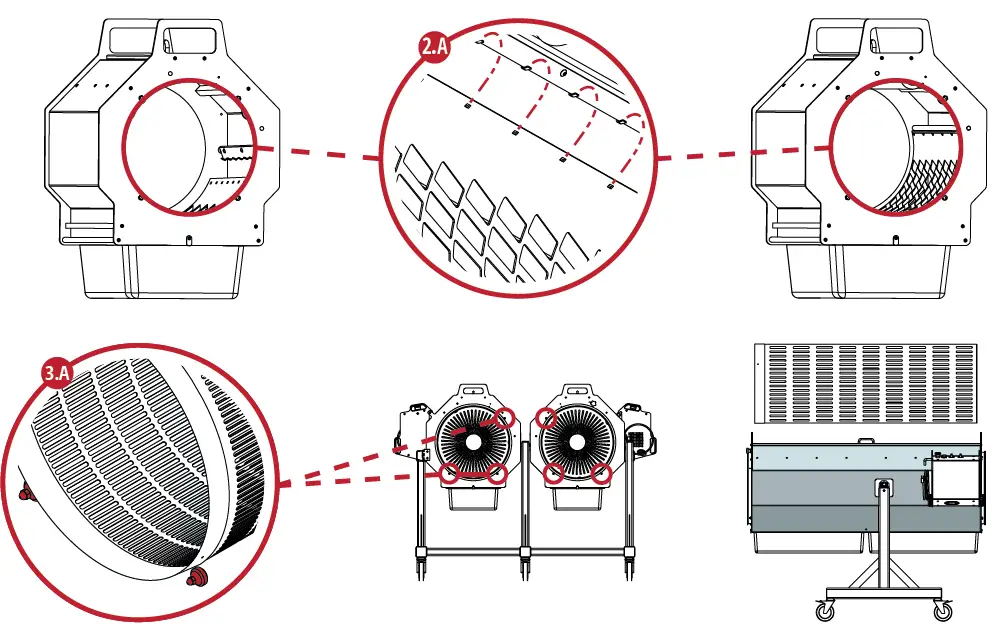 2.A

3.A