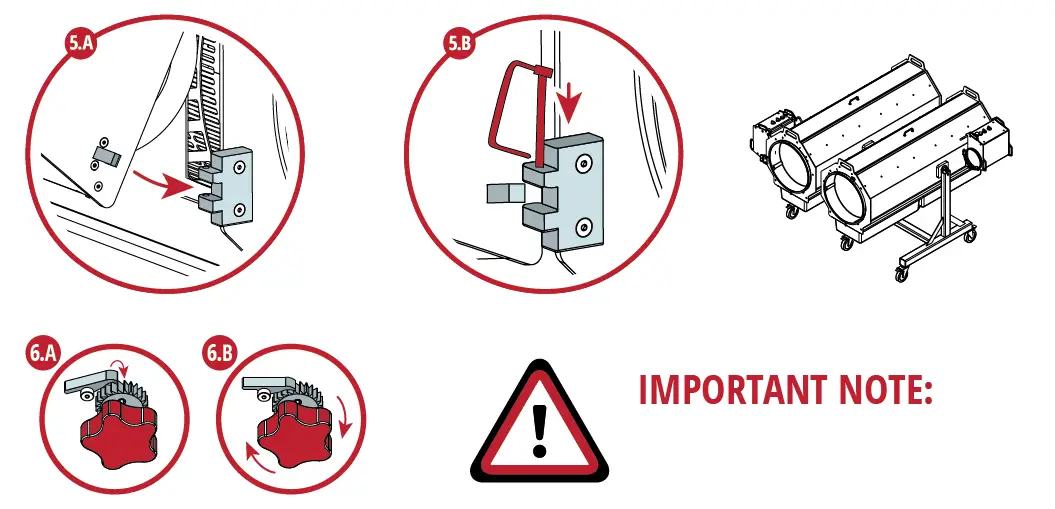 5.A

5.B

6.A

6.B

IMPORTANT NOTE: