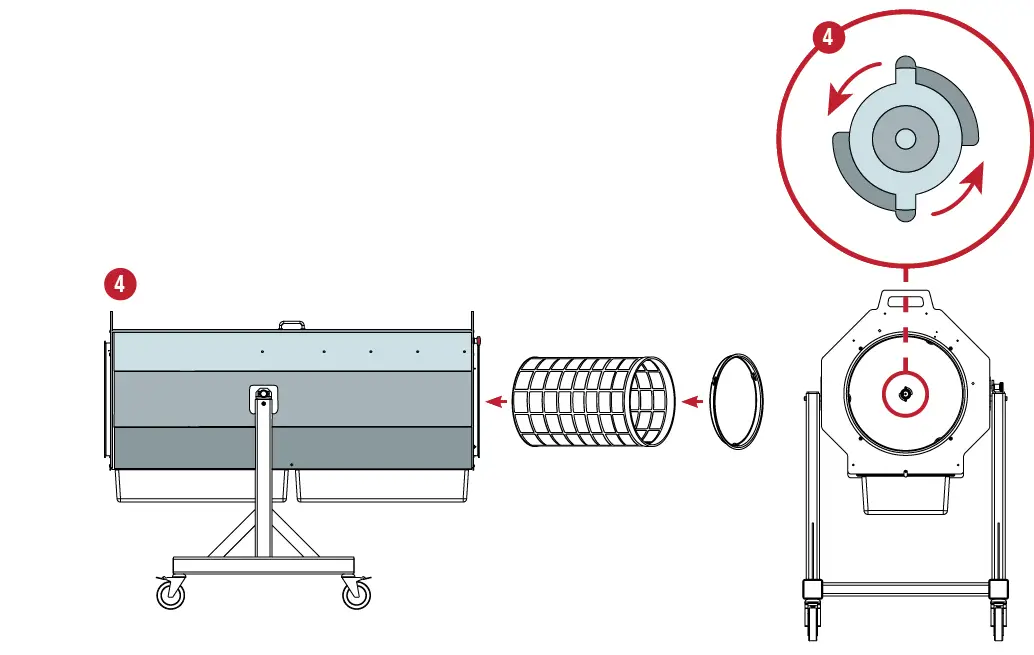 4

4