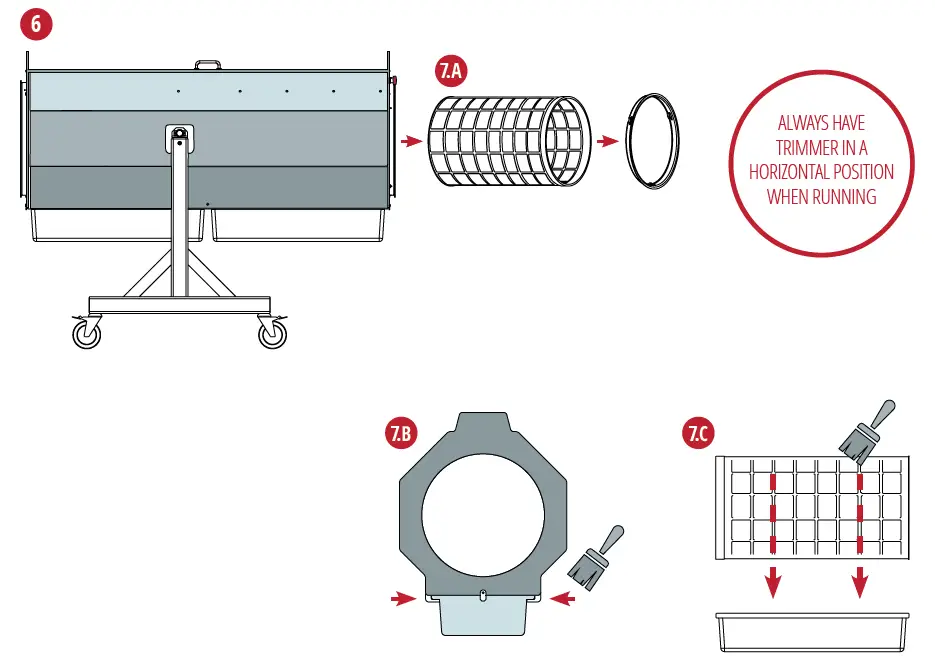 6

7.A

ALWAYS HAVE TRIMMER IN A HORIZONTAL POSITION WHEN RUNNING

7.B

7.C