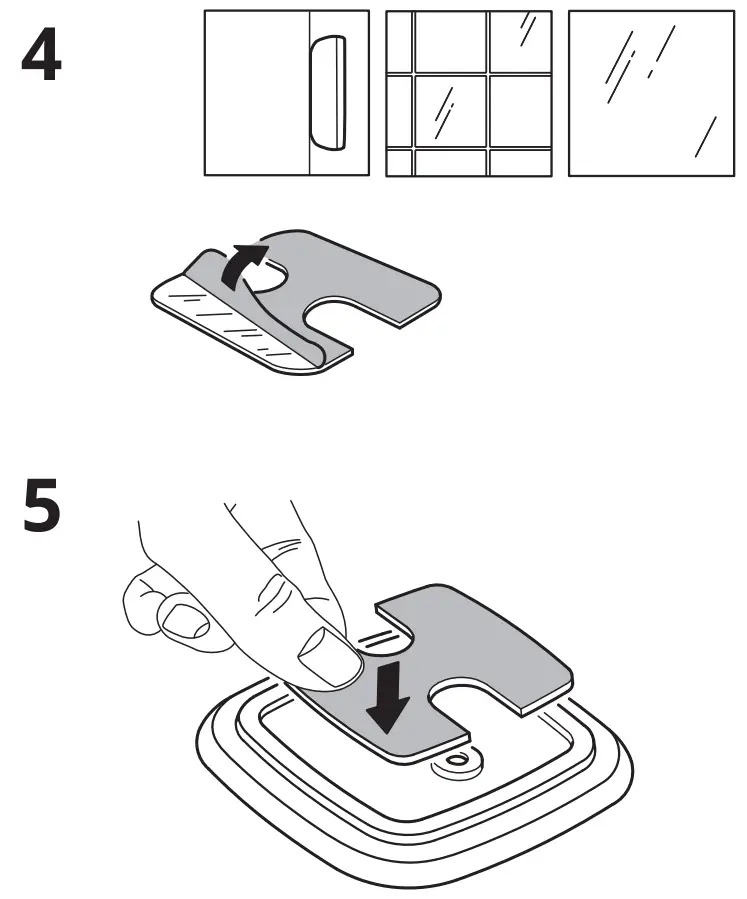 4

5