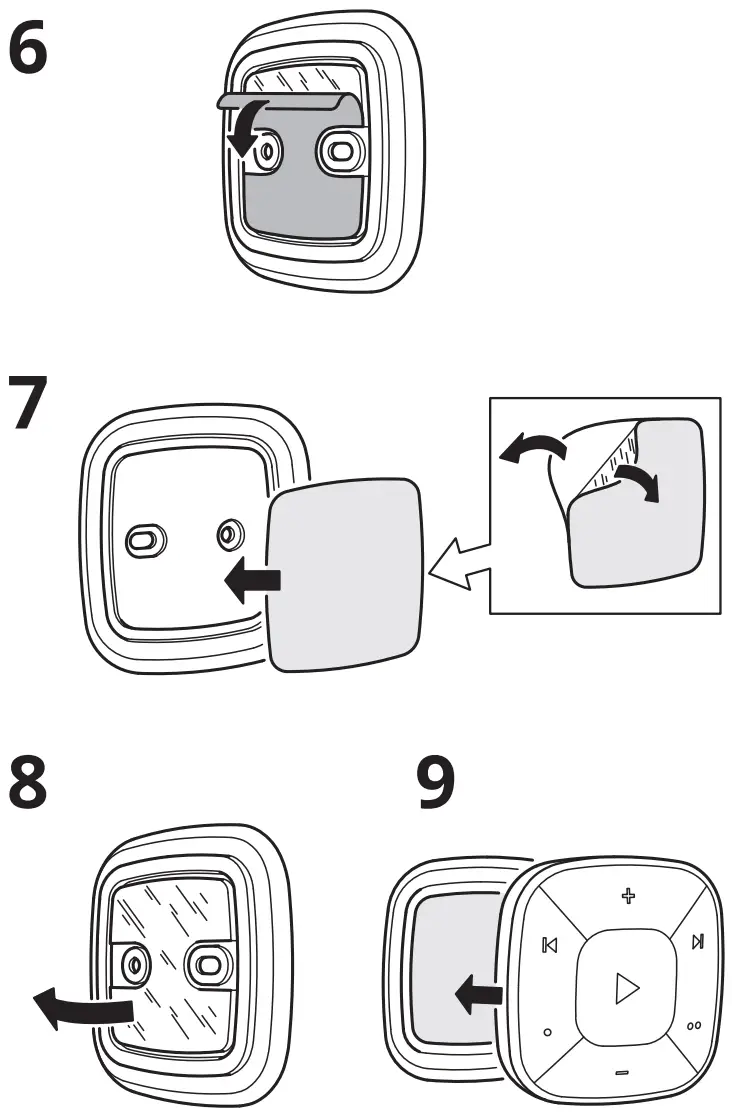 6

7

8

9

+

−