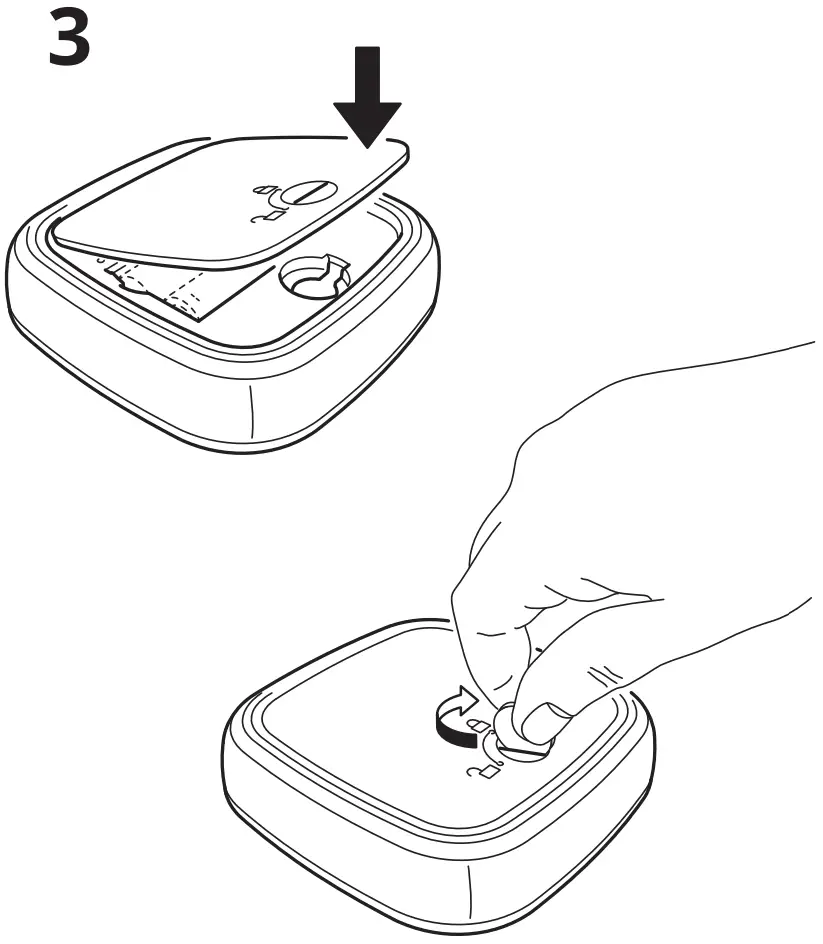 3