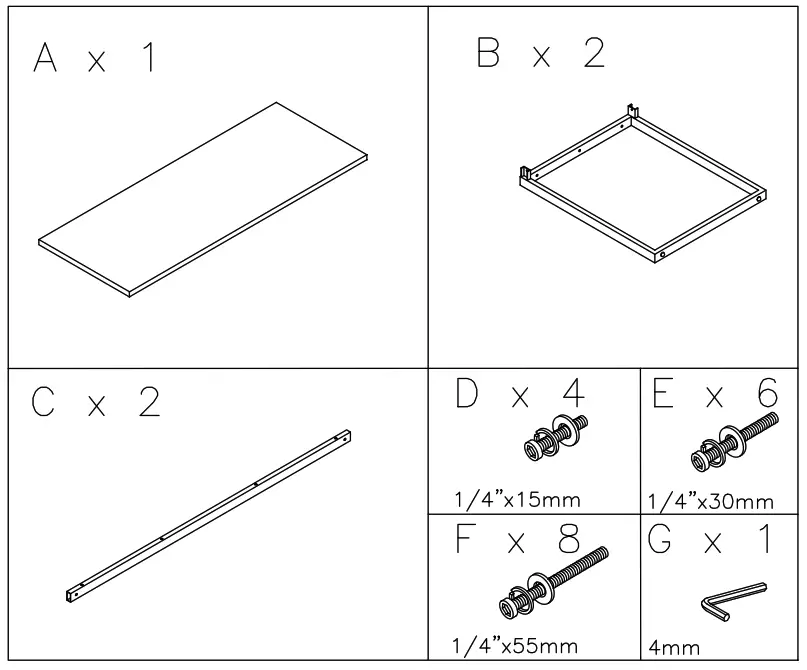 A x 1

B x 2

C x 2

D x 4

1/4"x15mm

E x 6

1/4"x30mm

F x 8

1/4"x55mm

G x 1

4mm