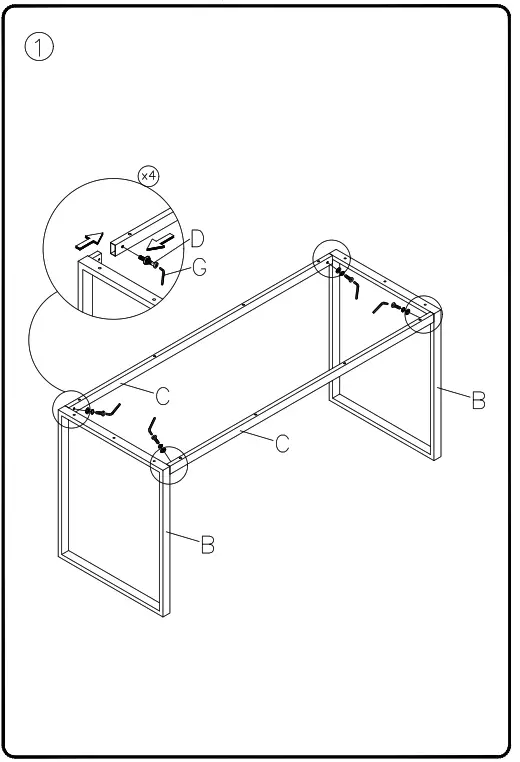 1

x4

D

G

C

C

B

B