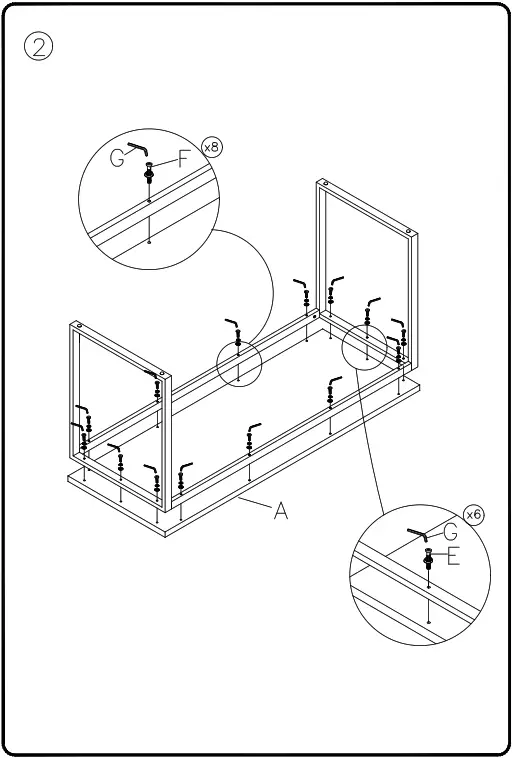 ②

G F x8

A

x6 G E