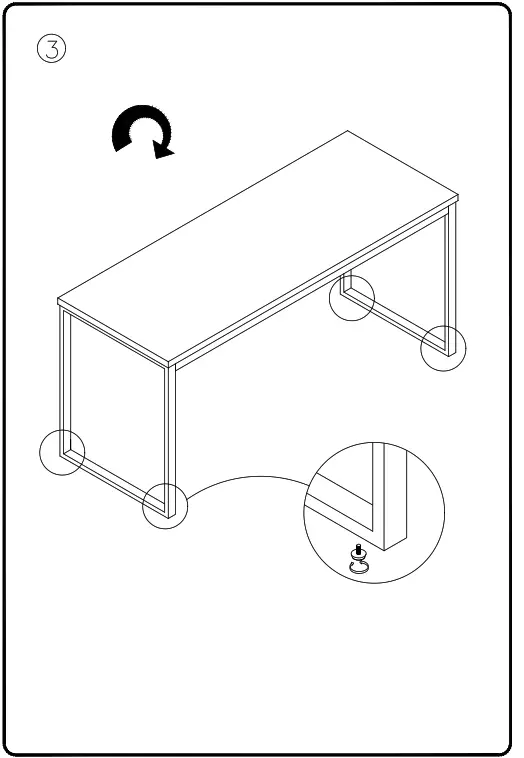 ③