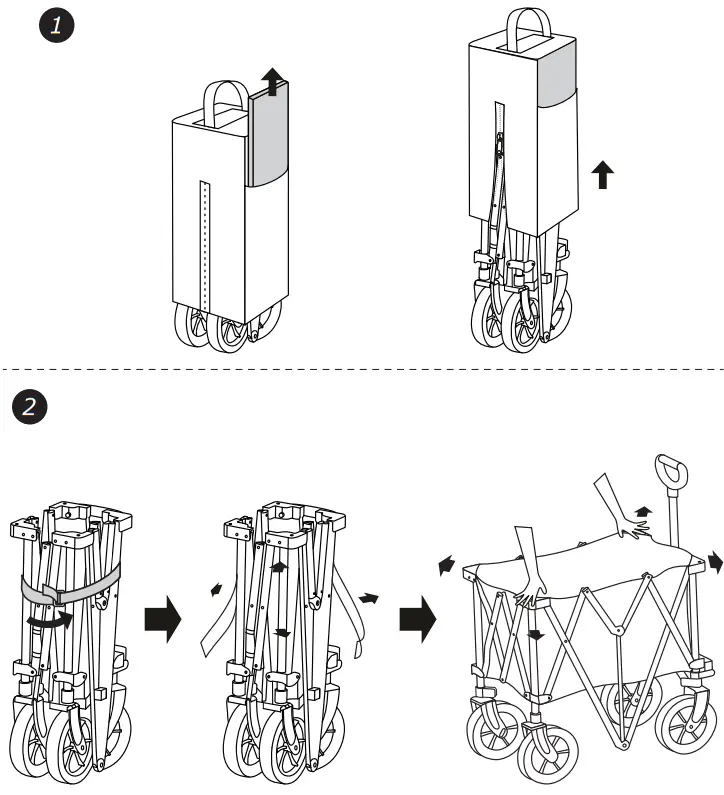 1

2