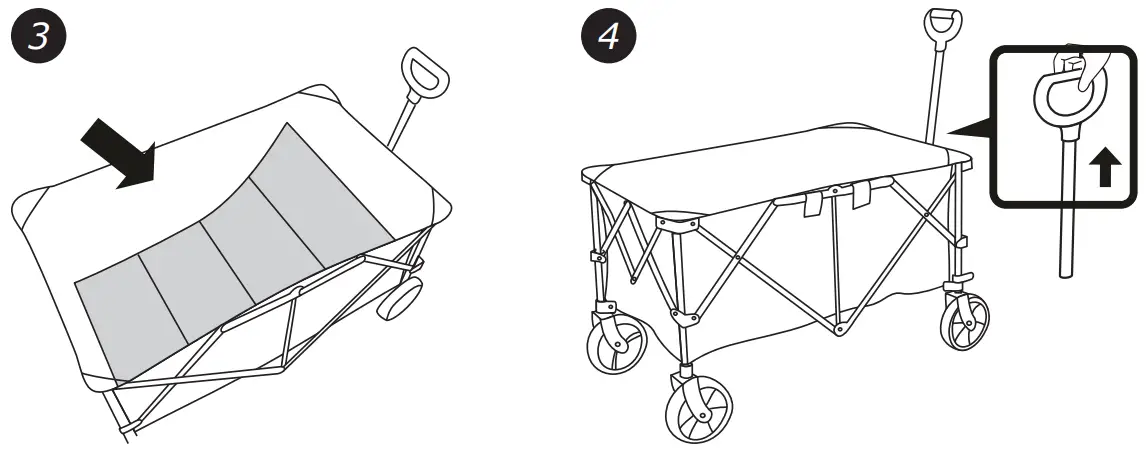 3

4