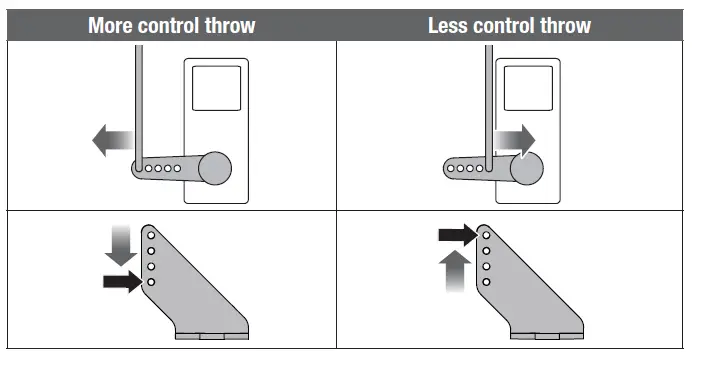 | More control throw | Less control throw |
|---|---|
| | |
| | |