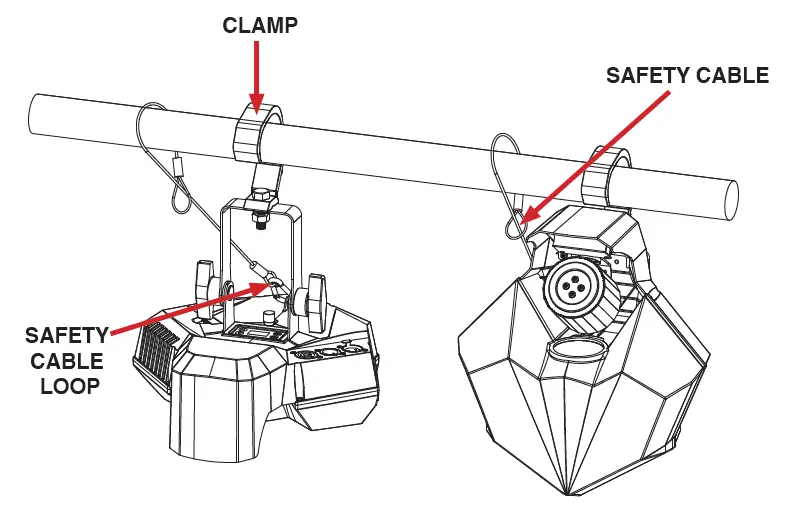 CLAMP

SAFETY CABLE

SAFETY CABLE LOOP