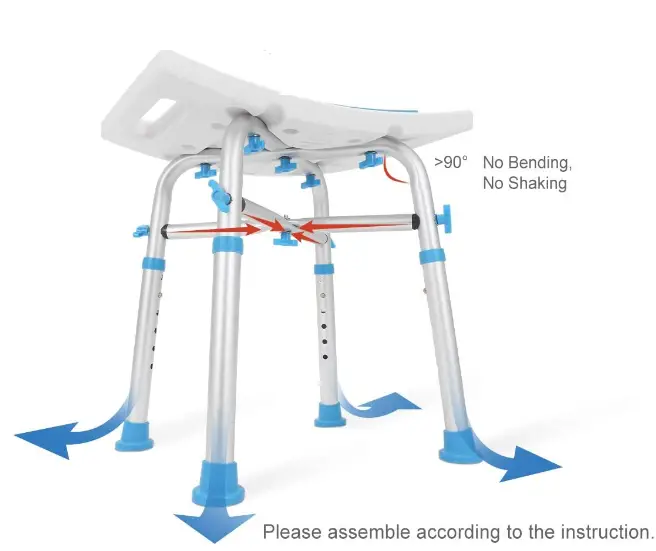 >90° No Bending, No Shaking

Please assemble according to the instruction.