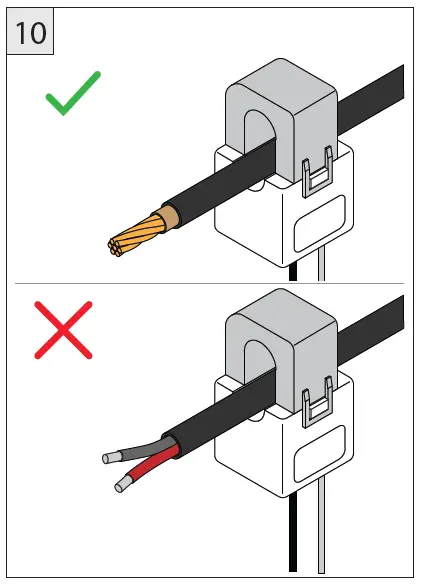 10