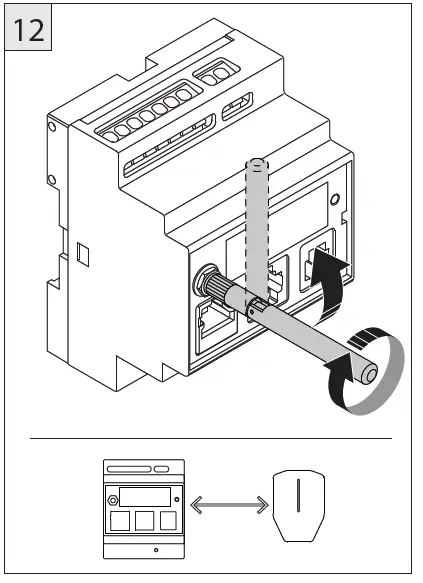 12