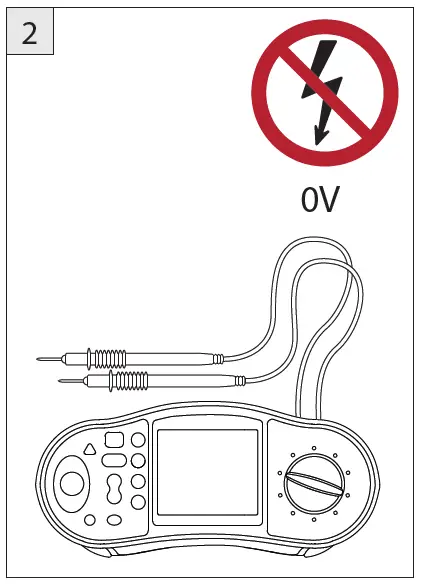 2

0V