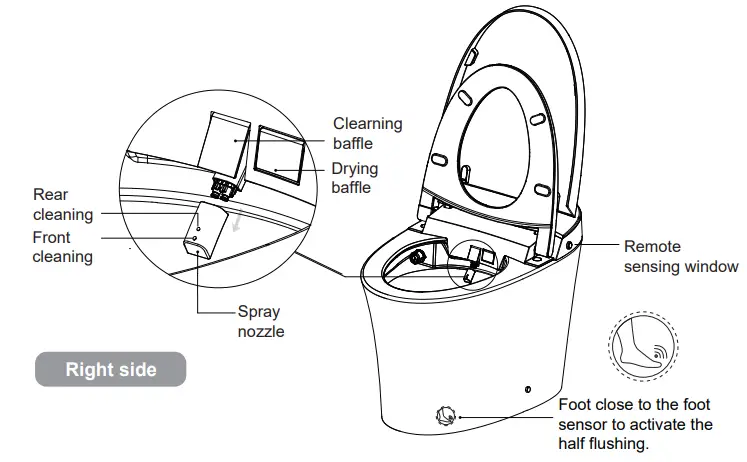 Clearning baffle

Drying baffle

Rear cleaning

Front cleaning

Spray nozzle

Remote sensing window

Right side

Foot close to the foot sensor to activate the half flushing.