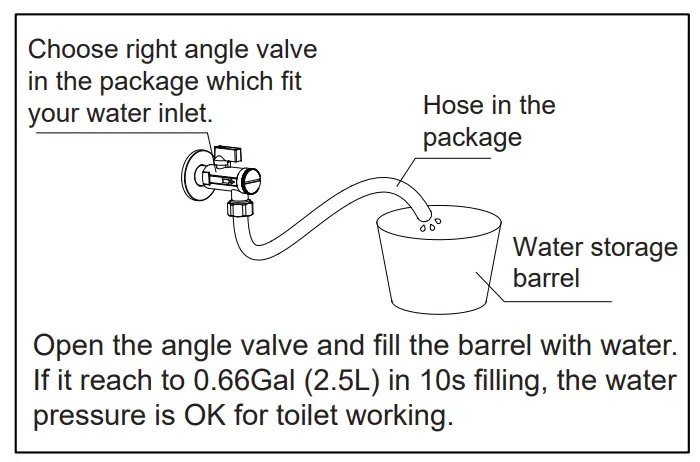 Choose right angle valve in the package which fit your water inlet.

Hose in the package

Water storage barrel

Open the angle valve and fill the barrel with water. If it reach to 0.66Gal (2.5L) in 10s filling, the water pressure is OK for toilet working.