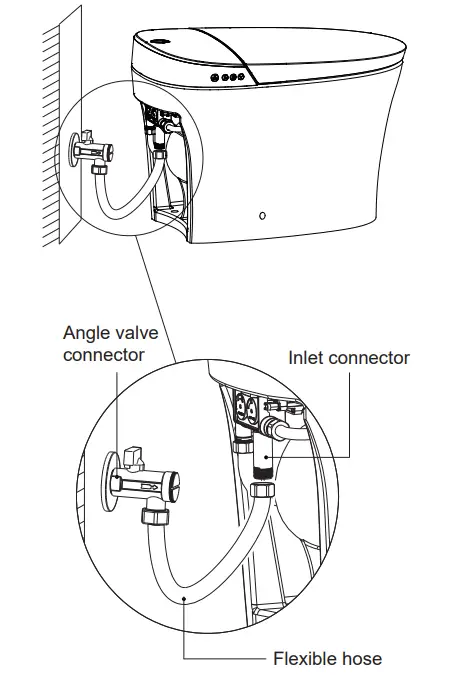 Angle valve connector

Inlet connector

Flexible hose