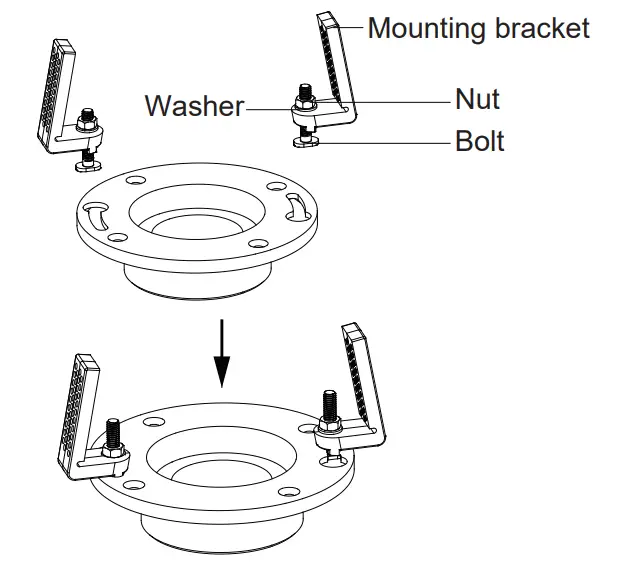 Mounting bracket
Washer
Nut
Bolt