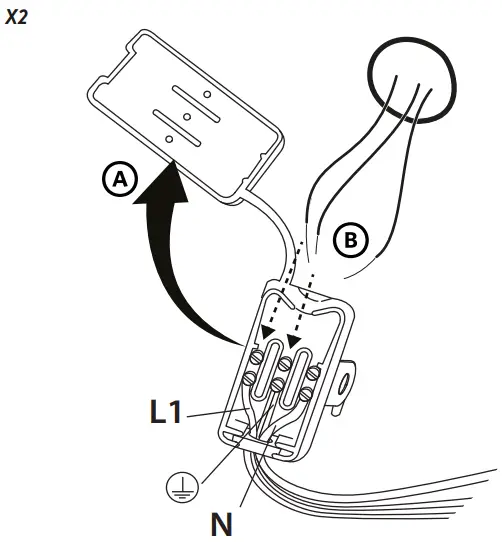 X2

A

B

L1

N