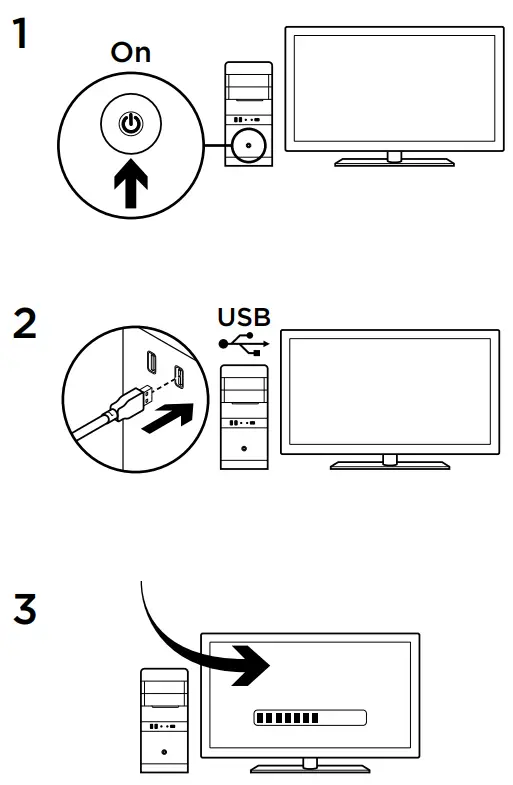 1

On

2

USB

3