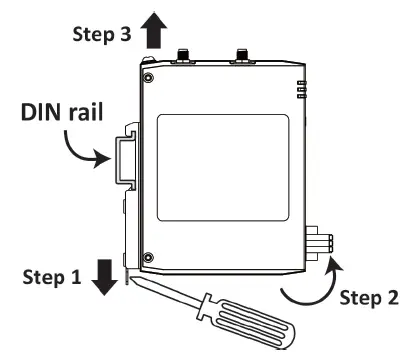 Step 3

DIN rail

Step 1

Step 2