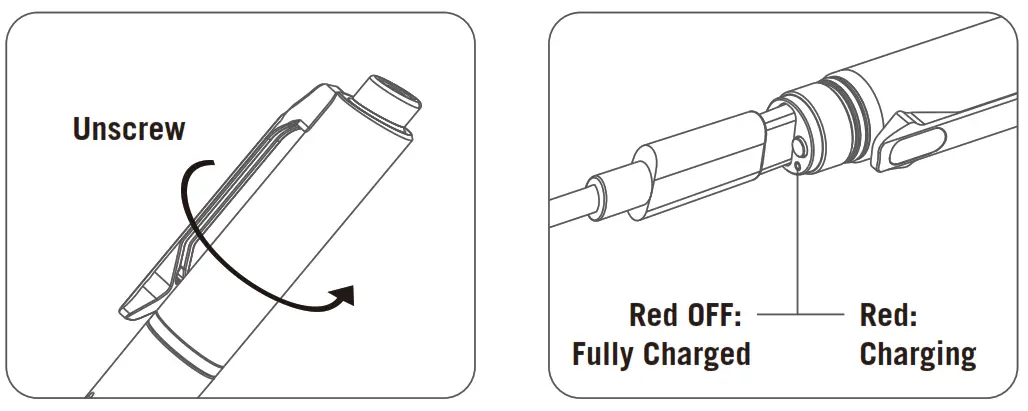 Unscrew

Red OFF:
Fully Charged

Red:
Charging