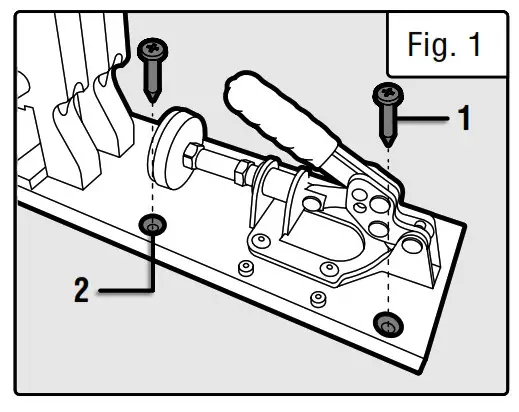 Fig. 1

1

2