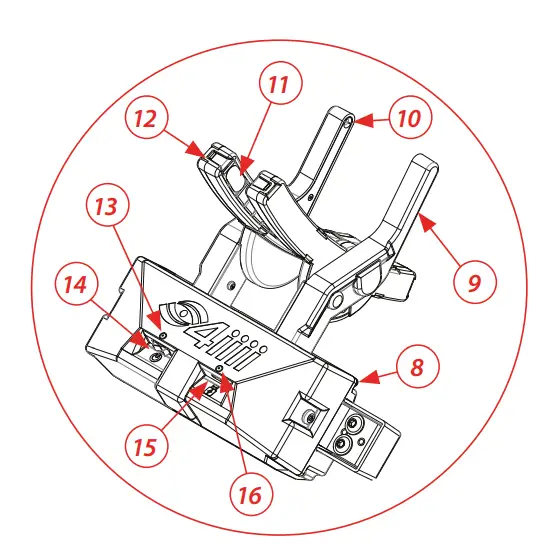 11
12
10
13
9
14
4iiii
8
15
16