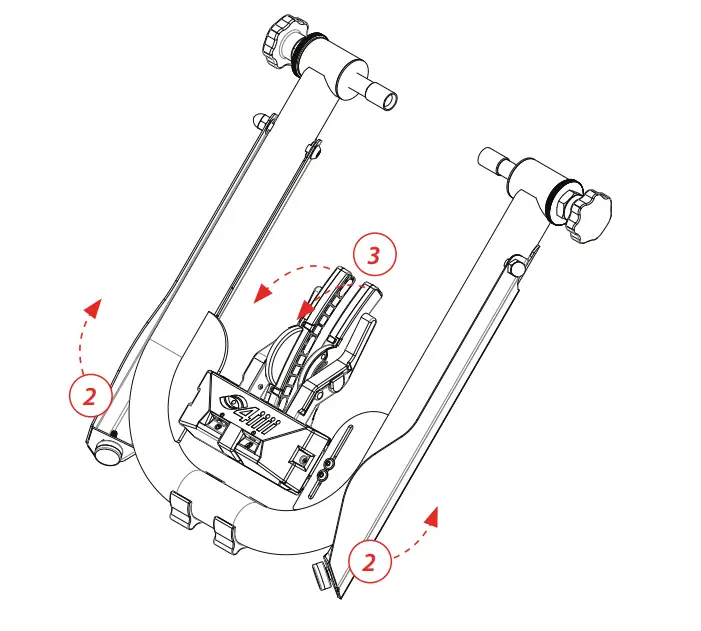 3

2

4iiii

2