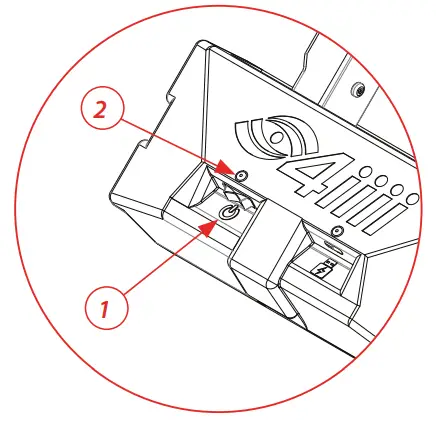 2
4iiii
1