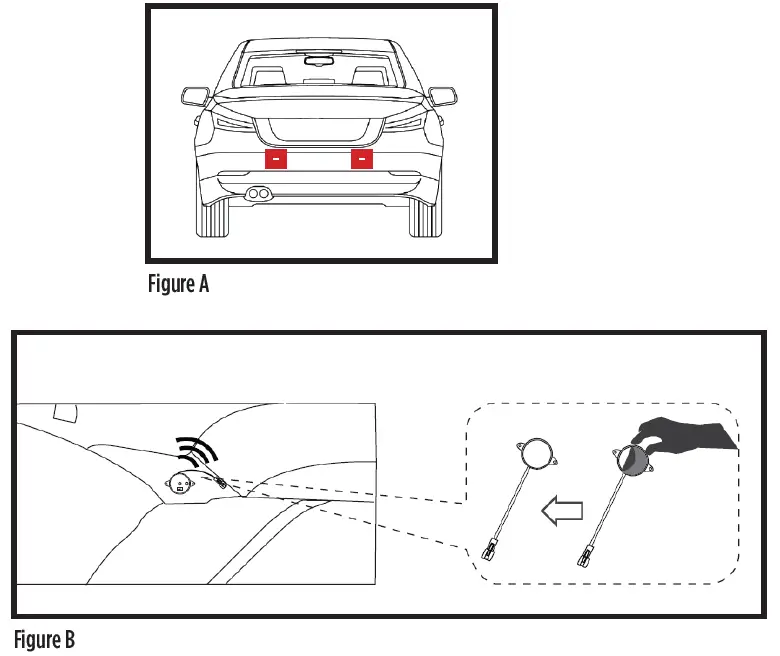 Figure A

Figure B