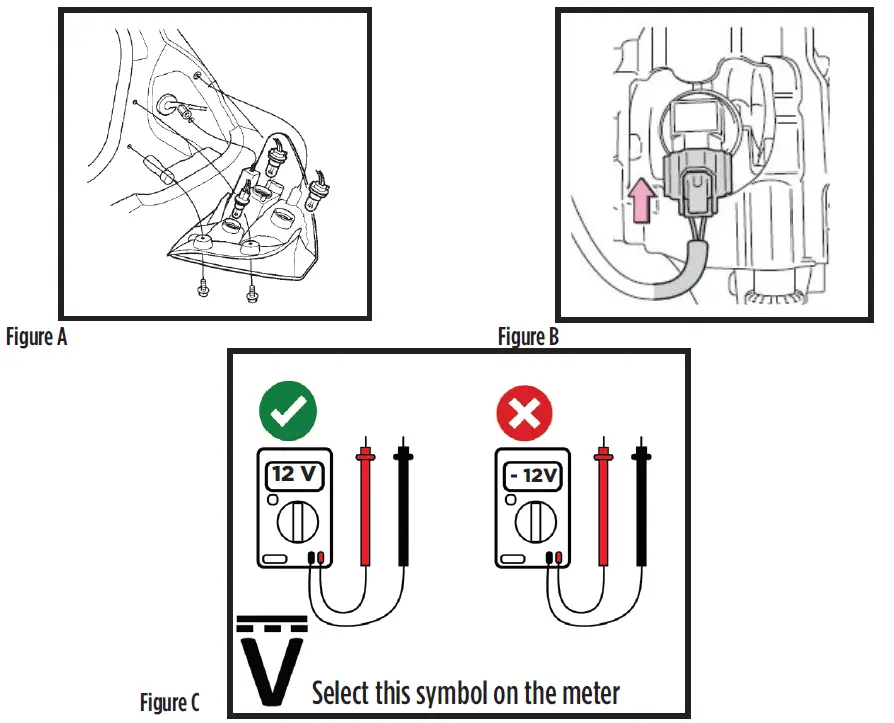 Figure A

Figure B

12 V

- 12V

V

Select this symbol on the meter

Figure C