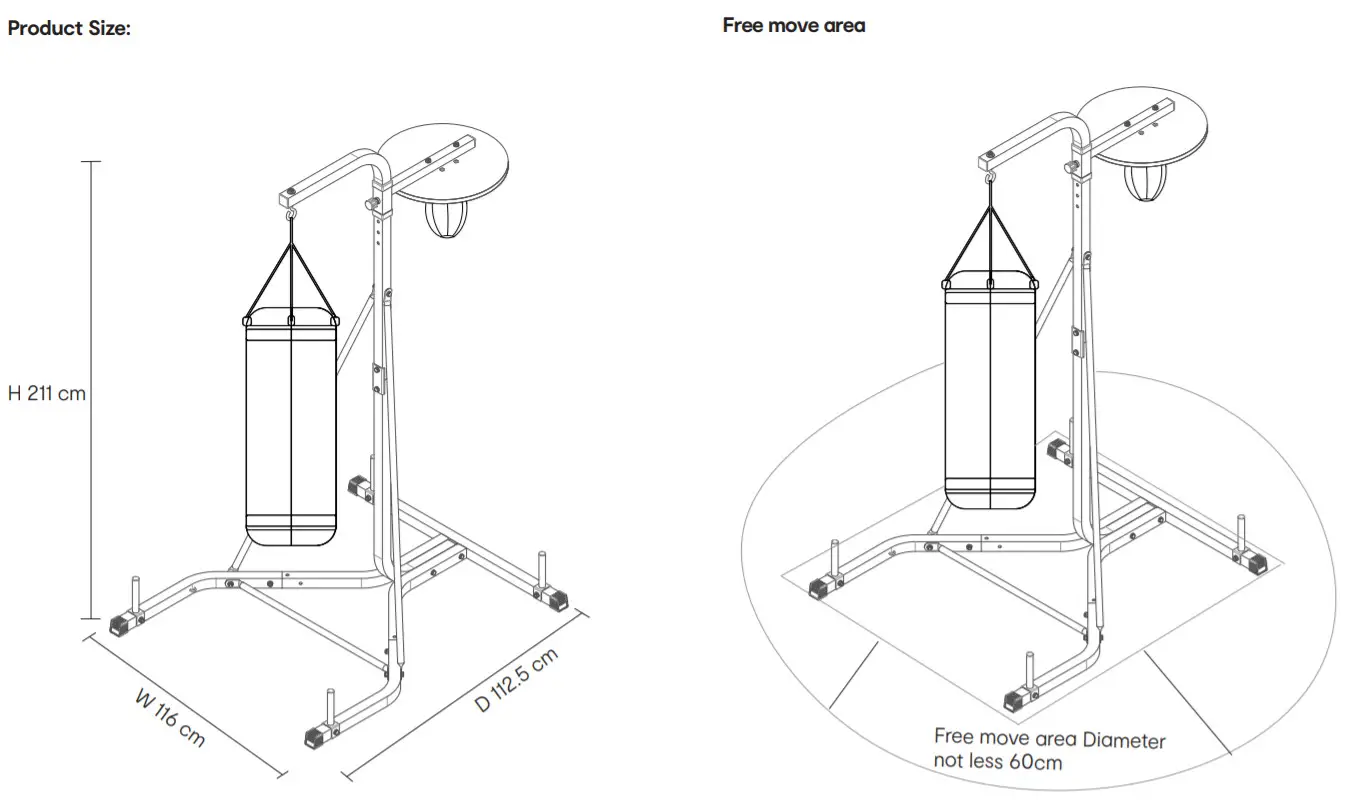 Product Size:

H 211 cm

W 116 cm

D 112.5 cm

Free move area

Free move area Diameter not less 60cm