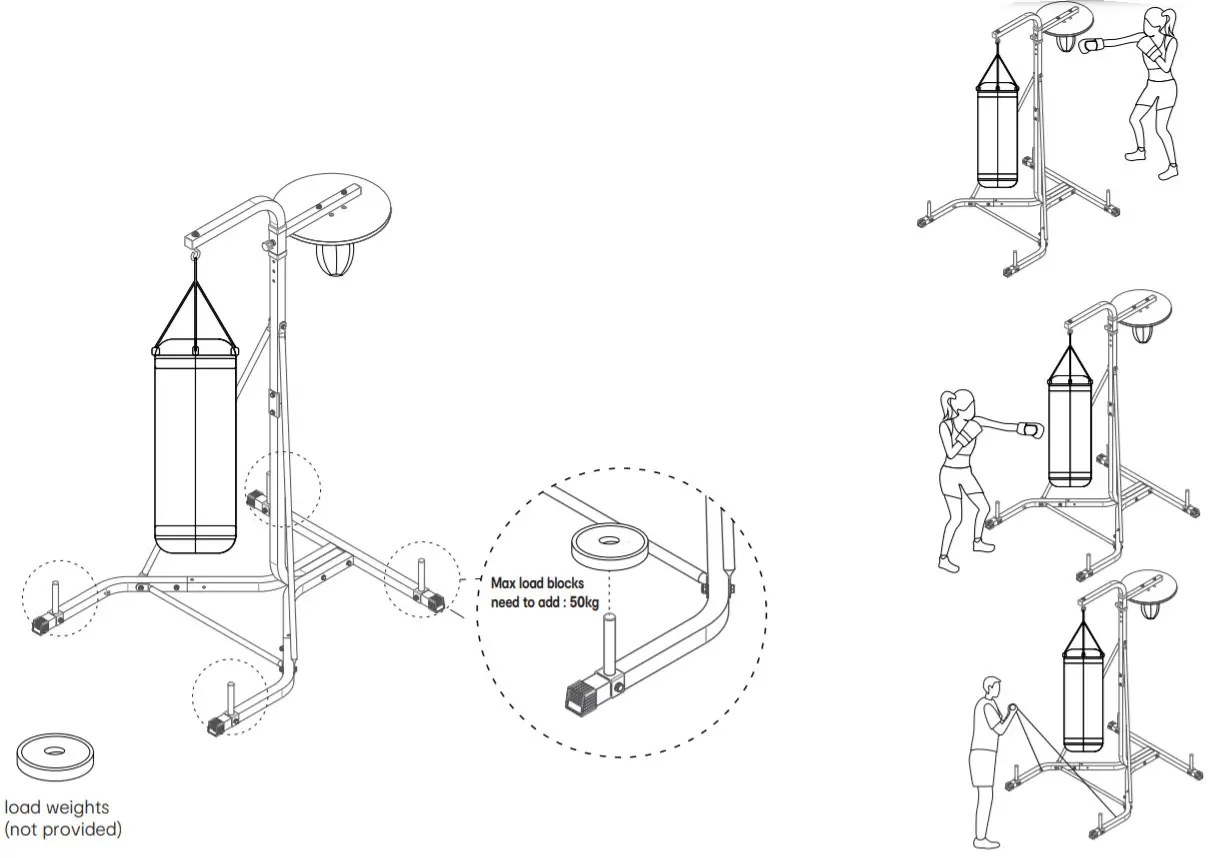 Max load blocks need to add : 50kg

load weights (not provided)