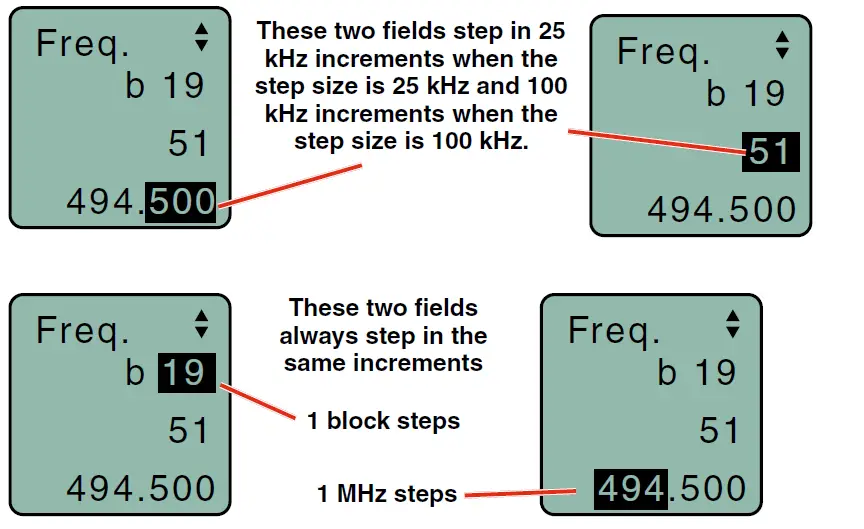 Freq.
b 19
51
494.500

These two fields step in 25 kHz increments when the step size is 25 kHz and 100 kHz increments when the step size is 100 kHz.

Freq.
b 19
51
494.500

Freq.
b 19
51
494.500

These two fields always step in the same increments

1 block steps

1 MHz steps

Freq.
b 19
51
494.500