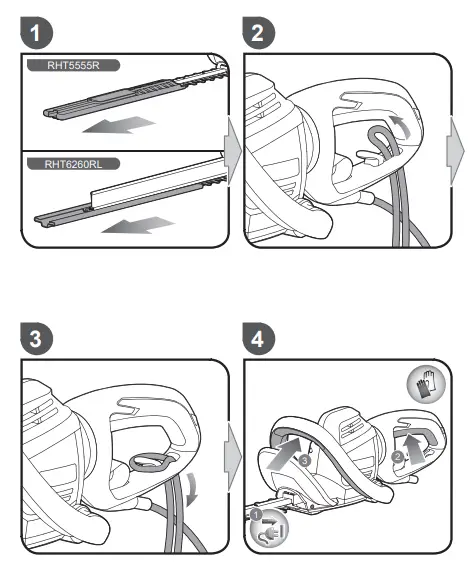 1
RHT5555R
RHT6260RL
2
3
4
3
2
1